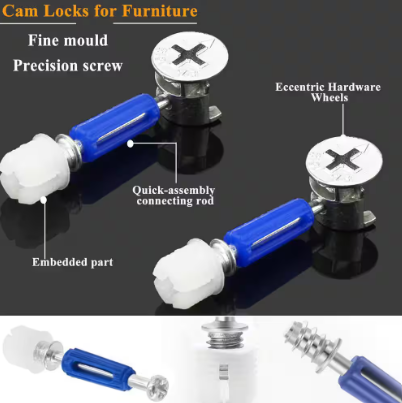 Cam Locks for Furniture

Fine mould
Precision screw

Eccentric Hardware Wheels

Quick-assembly connecting rod

Embedded part