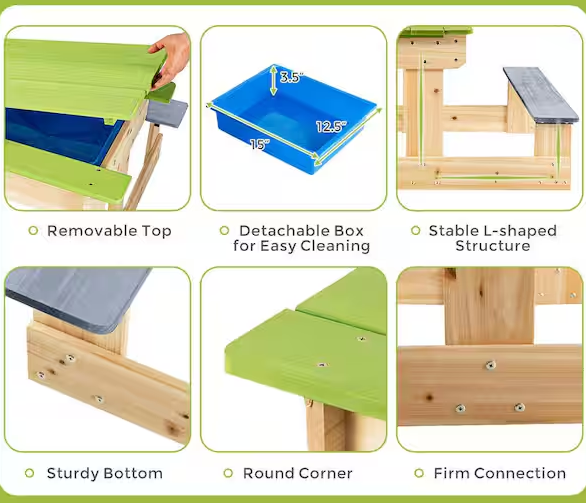 3.5"
12.5"
15"

Removable Top

Detachable Box for Easy Cleaning

Stable L-shaped Structure

Sturdy Bottom

Round Corner

Firm Connection