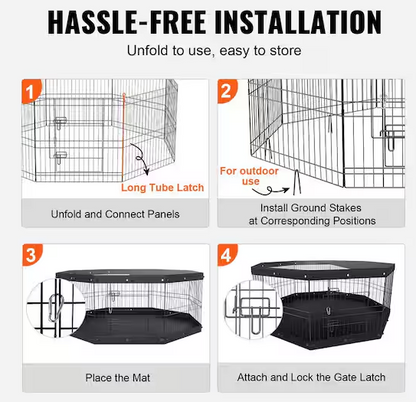 HASSLE-FREE INSTALLATION

Unfold to use, easy to store

1

Long Tube Latch

Unfold and Connect Panels

2

For outdoor use

Install Ground Stakes at Corresponding Positions

3

Place the Mat

4

Attach and Lock the Gate Latch