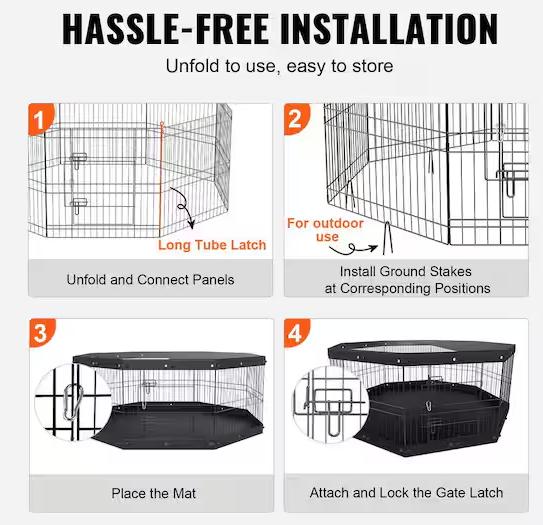 HASSLE-FREE INSTALLATION

Unfold to use, easy to store

1

Long Tube Latch

Unfold and Connect Panels

2

For outdoor use

Install Ground Stakes at Corresponding Positions

3

Place the Mat

4

Attach and Lock the Gate Latch