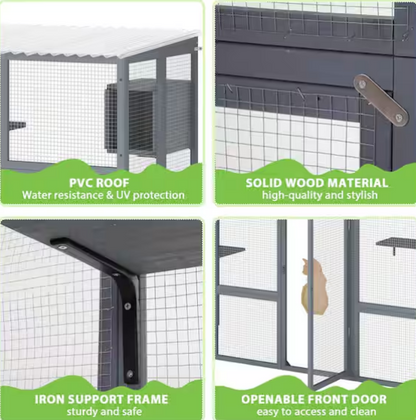 PVC ROOF
Water resistance & UV protection

SOLID WOOD MATERIAL
high-quality and stylish

IRON SUPPORT FRAME
sturdy and safe

OPENABLE FRONT DOOR
easy to access and clean