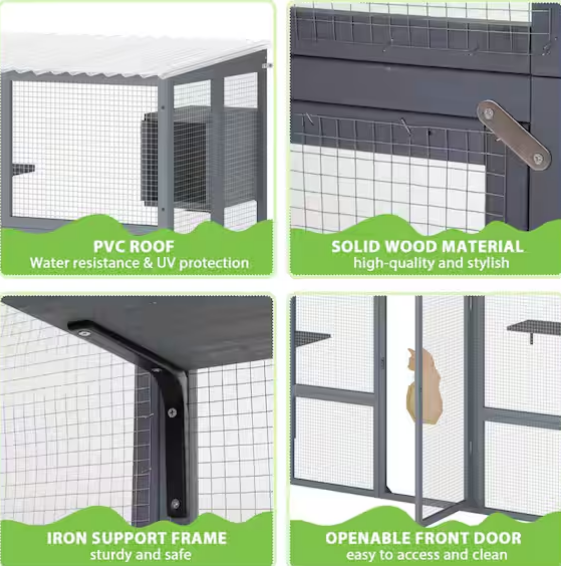 PVC ROOF
Water resistance & UV protection

SOLID WOOD MATERIAL
high-quality and stylish

IRON SUPPORT FRAME
sturdy and safe

OPENABLE FRONT DOOR
easy to access and clean