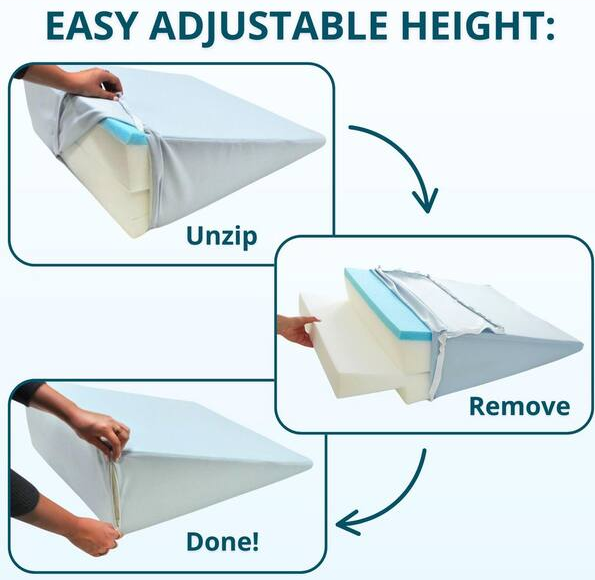 EASY ADJUSTABLE HEIGHT:

Unzip

Remove

Done!