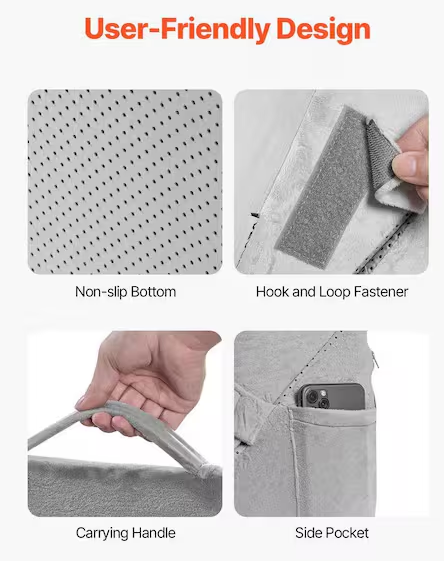 User-Friendly Design

Non-slip Bottom

Hook and Loop Fastener

Carrying Handle

Side Pocket