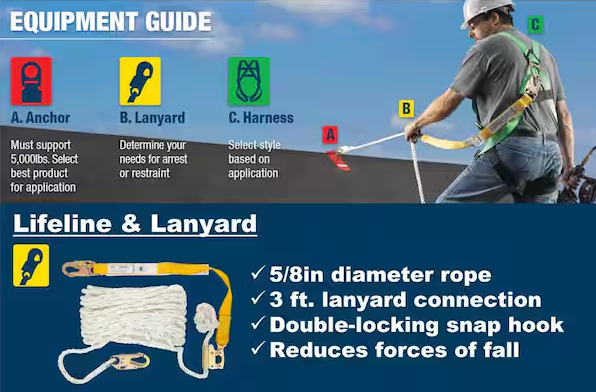 EQUIPMENT GUIDE

A. Anchor

Must support 5,000lbs. Select best product for application

B. Lanyard

Determine your needs for arrest or restraint

C. Harness

Select style based on application

A

B

C

Lifeline & Lanyard

✓ 5/8in diameter rope
✓ 3 ft. lanyard connection
✓ Double-locking snap hook
✓ Reduces forces of fall