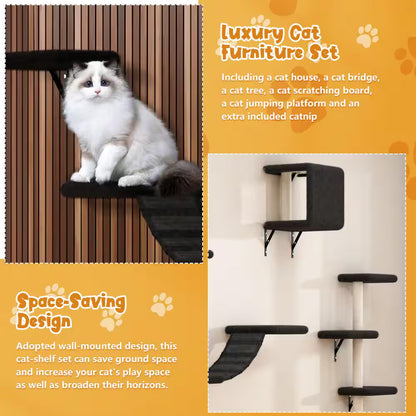 Luxury Cat Furniture Set

Including a cat house, a cat bridge, a cat tree, a cat scratching board, a cat jumping platform and an extra included catnip

Space-Saving Design

Adopted wall-mounted design, this cat-shelf set can save ground space and increase your cat's play space as well as broaden their horizons.