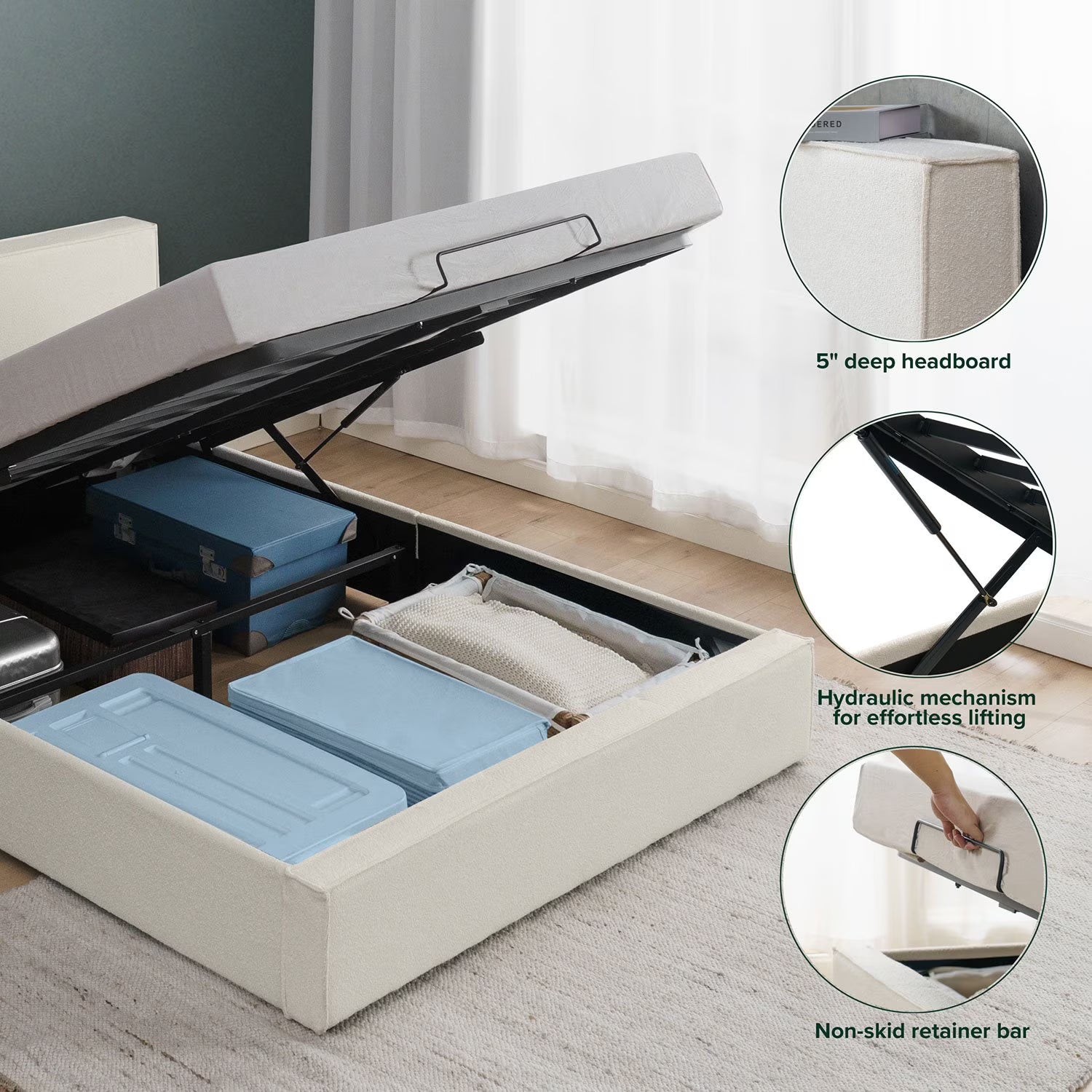 ERED

5" deep headboard

Hydraulic mechanism for effortless lifting

Non-skid retainer bar