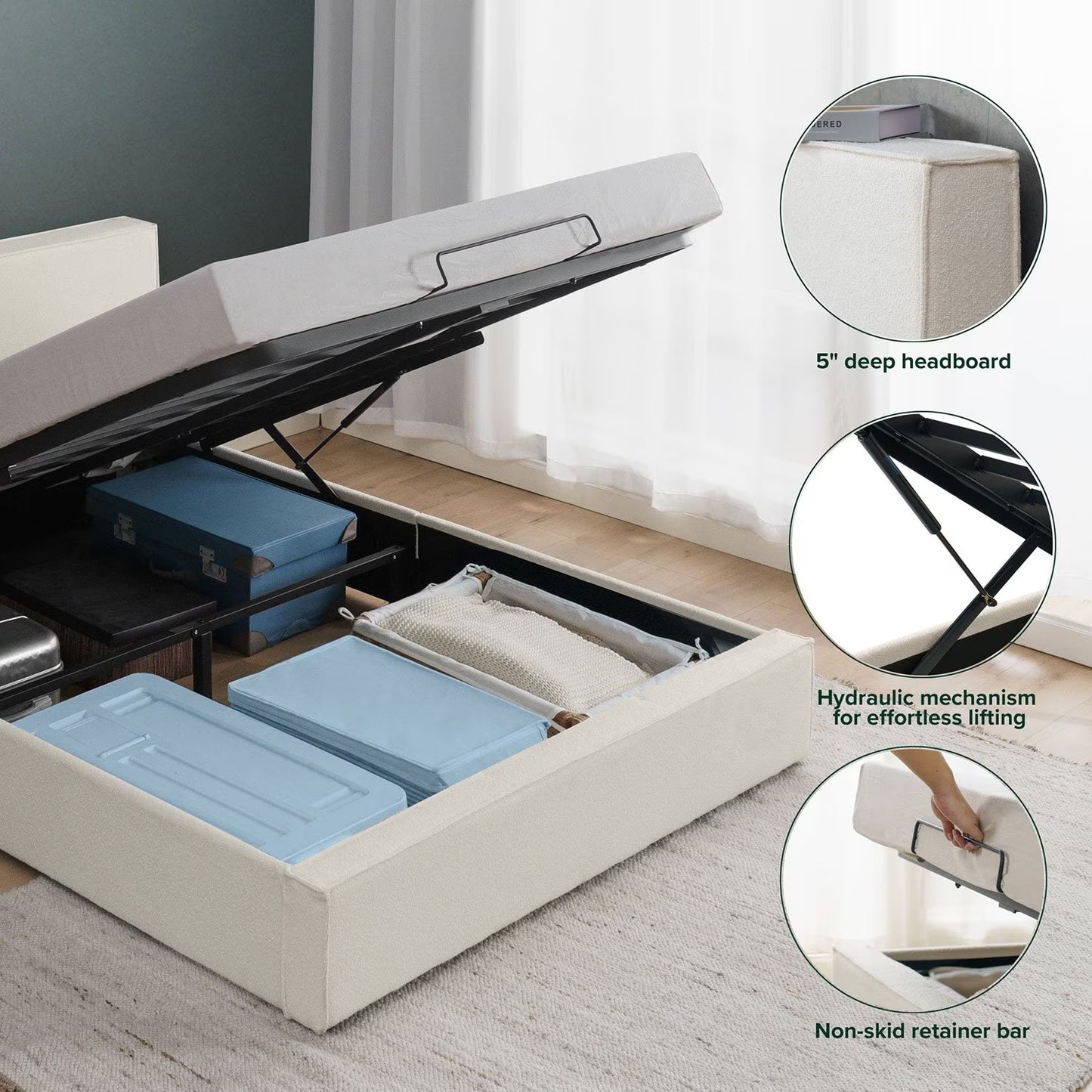 ERED

5" deep headboard

Hydraulic mechanism for effortless lifting

Non-skid retainer bar