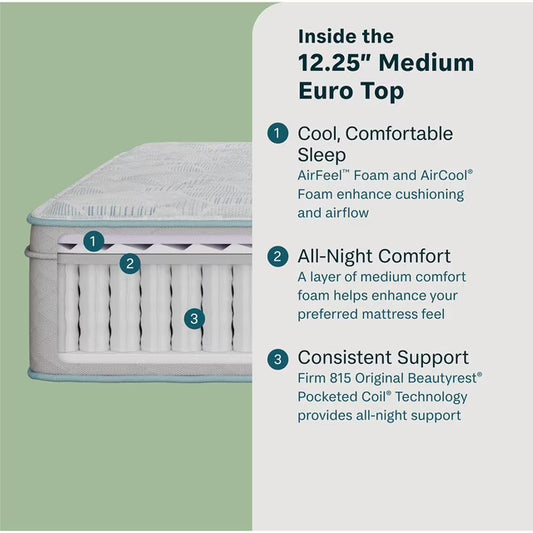 1

2

3

Inside the
12.25" Medium
Euro Top

1 Cool, Comfortable Sleep
AirFeel™ Foam and AirCool® Foam enhance cushioning and airflow

2 All-Night Comfort
A layer of medium comfort foam helps enhance your preferred mattress feel

3 Consistent Support
Firm 815 Original Beautyrest® Pocketed Coil® Technology provides all-night support