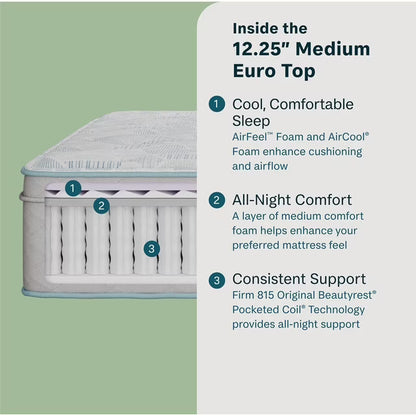 1

2

3

Inside the 12.25" Medium Euro Top

1 Cool, Comfortable Sleep
AirFeel™ Foam and AirCool® Foam enhance cushioning and airflow

2 All-Night Comfort
A layer of medium comfort foam helps enhance your preferred mattress feel

3 Consistent Support
Firm 815 Original Beautyrest® Pocketed Coil® Technology provides all-night support