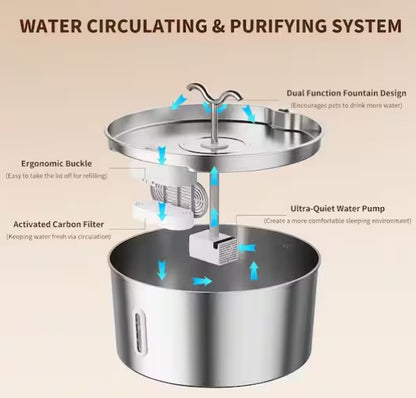 WATER CIRCULATING & PURIFYING SYSTEM

Dual Function Fountain Design
(Encourages pets to drink more water)

Ergonomic Buckle
(Easy to take the lid off for refilling)

Ultra-Quiet Water Pump
(Create a more comfortable sleeping environment)

Activated Carbon Filter
(Keeping water fresh via circulation)