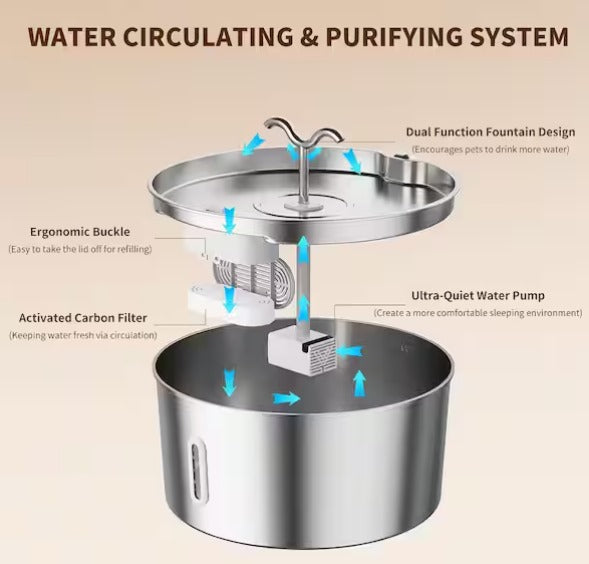 WATER CIRCULATING & PURIFYING SYSTEM

Dual Function Fountain Design
(Encourages pets to drink more water)

Ergonomic Buckle
(Easy to take the lid off for refilling)

Ultra-Quiet Water Pump
(Create a more comfortable sleeping environment)

Activated Carbon Filter
(Keeping water fresh via circulation)