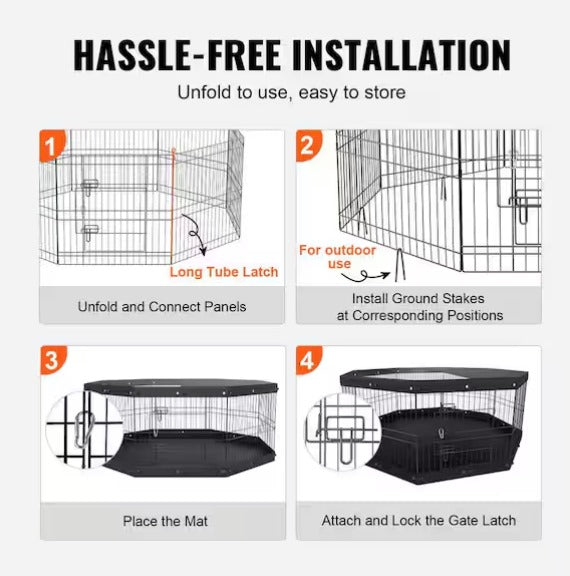 HASSLE-FREE INSTALLATION

Unfold to use, easy to store

1

Long Tube Latch

Unfold and Connect Panels

2

For outdoor use

Install Ground Stakes at Corresponding Positions

3

Place the Mat

4

Attach and Lock the Gate Latch