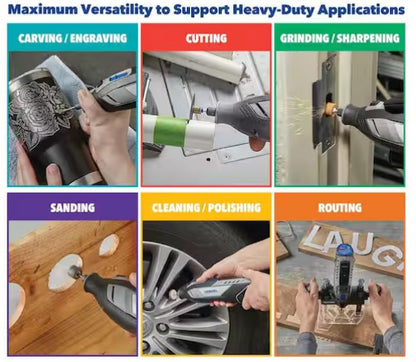 Maximum Versatility to Support Heavy-Duty Applications

CARVING / ENGRAVING

CUTTING

GRINDING / SHARPENING

SANDING

CLEANING / POLISHING

ROUTING

LAUG