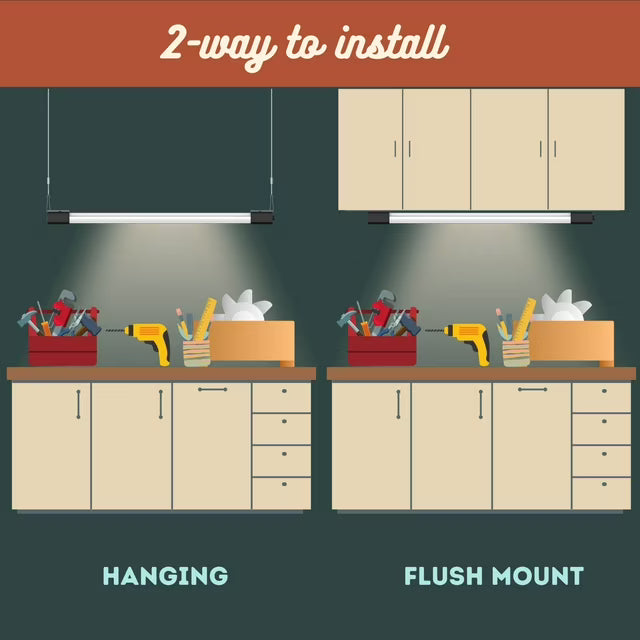 2-way to install

HANGING

FLUSH MOUNT