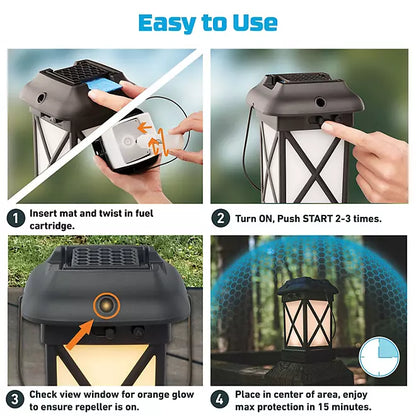 Easy to Use

1 Insert mat and twist in fuel cartridge.

2 Turn ON, Push START 2-3 times.

3 Check view window for orange glow to ensure repeller is on.

4 Place in center of area, enjoy max protection in 15 minutes.