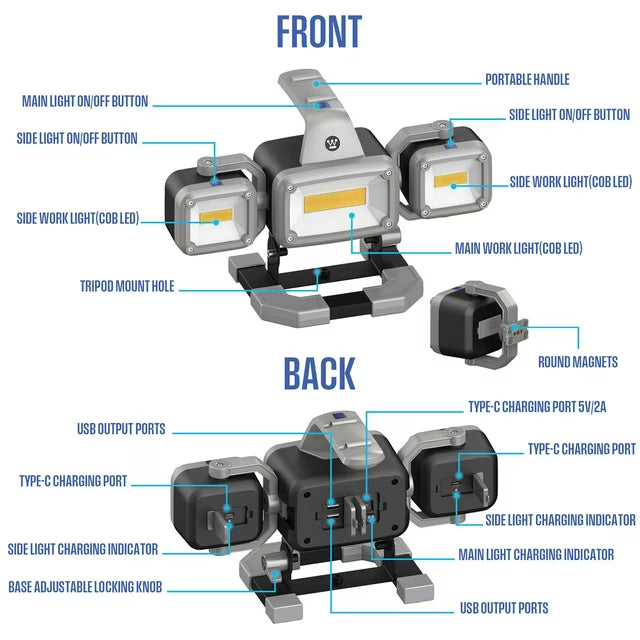 FRONT

PORTABLE HANDLE

MAIN LIGHT ON/OFF BUTTON

SIDE LIGHT ON/OFF BUTTON

SIDE LIGHT ON/OFF BUTTON

SIDE WORK LIGHT(COB LED)

SIDE WORK LIGHT(COB LED)

MAIN WORK LIGHT(COB LED)

TRIPOD MOUNT HOLE

ROUND MAGNETS

BACK

TYPE-C CHARGING PORT 5V/2A

USB OUTPUT PORTS

TYPE-C CHARGING PORT

TYPE-C CHARGING PORT

SIDE LIGHT CHARGING INDICATOR

SIDE LIGHT CHARGING INDICATOR

MAIN LIGHT CHARGING INDICATOR

BASE ADJUSTABLE LOCKING KNOB

USB OUTPUT PORTS