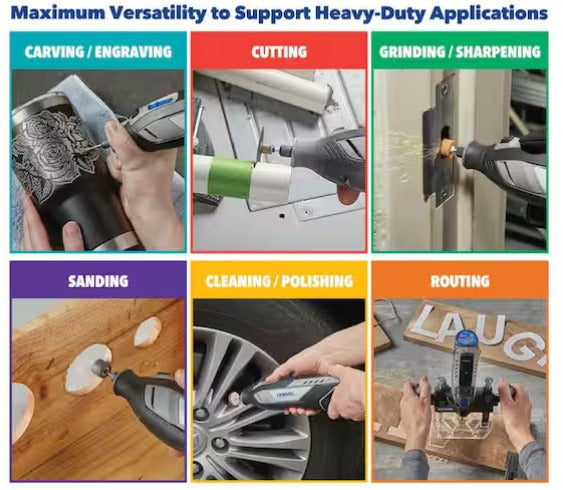 Maximum Versatility to Support Heavy-Duty Applications

CARVING / ENGRAVING

CUTTING

GRINDING / SHARPENING

SANDING

CLEANING / POLISHING

DREMEL

ROUTING

LAUG