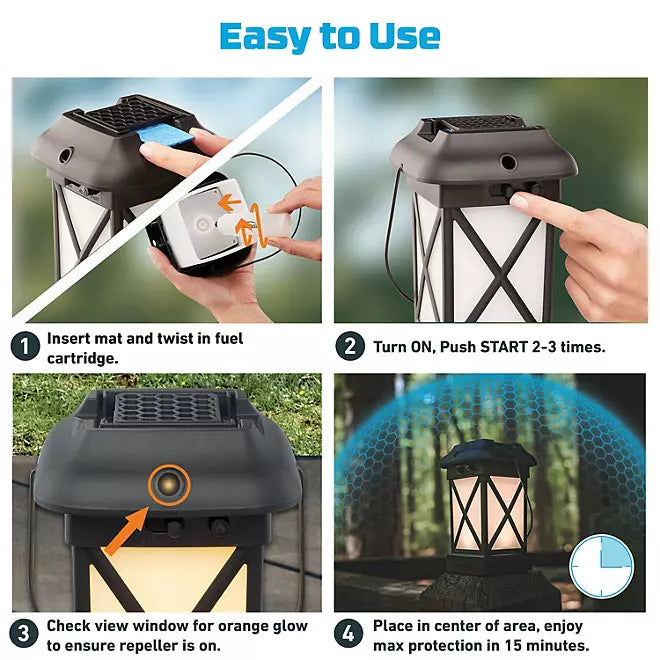 Easy to Use

1 Insert mat and twist in fuel cartridge.

2 Turn ON, Push START 2-3 times.

3 Check view window for orange glow to ensure repeller is on.

4 Place in center of area, enjoy max protection in 15 minutes.