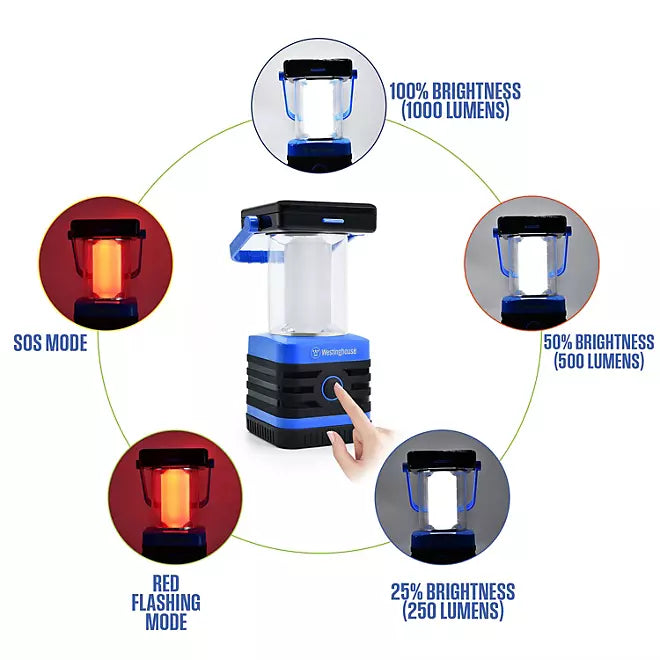 100% BRIGHTNESS
(1000 LUMENS)

SOS MODE

Westinghouse

50% BRIGHTNESS
(500 LUMENS)

RED
FLASHING
MODE

25% BRIGHTNESS
(250 LUMENS)